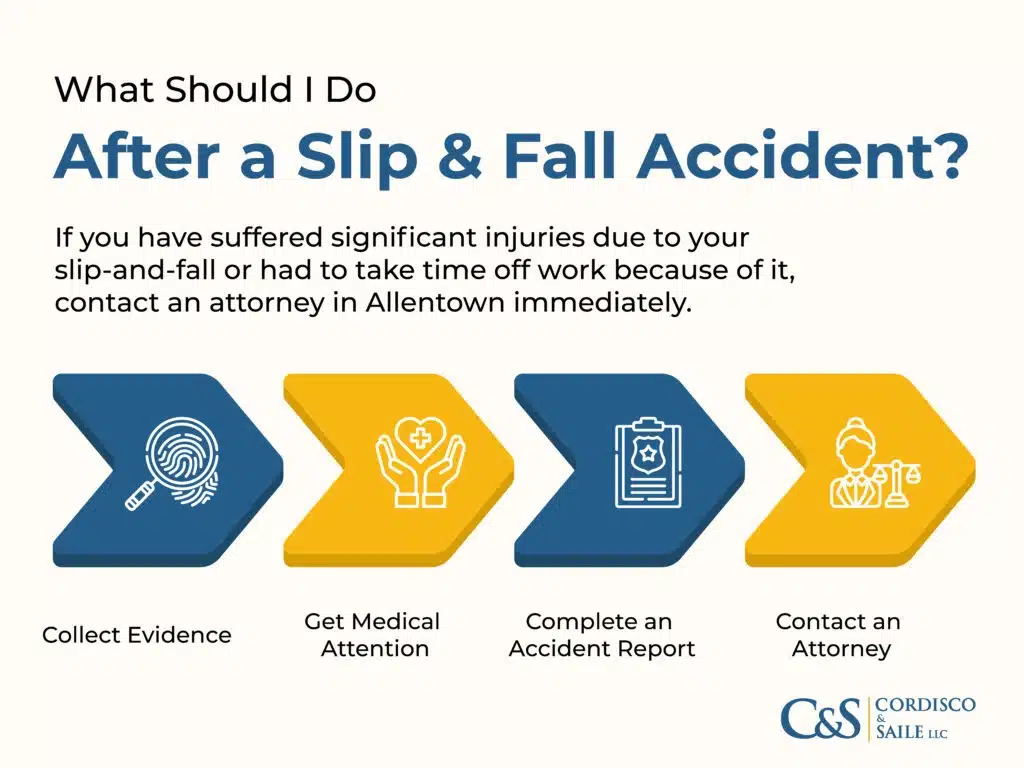 What Should I Do

After a Slip & Fall Accident?

If you have suffered significant injuries due to your slip-and-fall or had to take time off work because of it, contact an attorney in Allentown immediately.

Collect Evidence

Get Medical Attention

Complete an Accident Report

Contact an Attorney

C&S CORDISCO & SAILE LLC